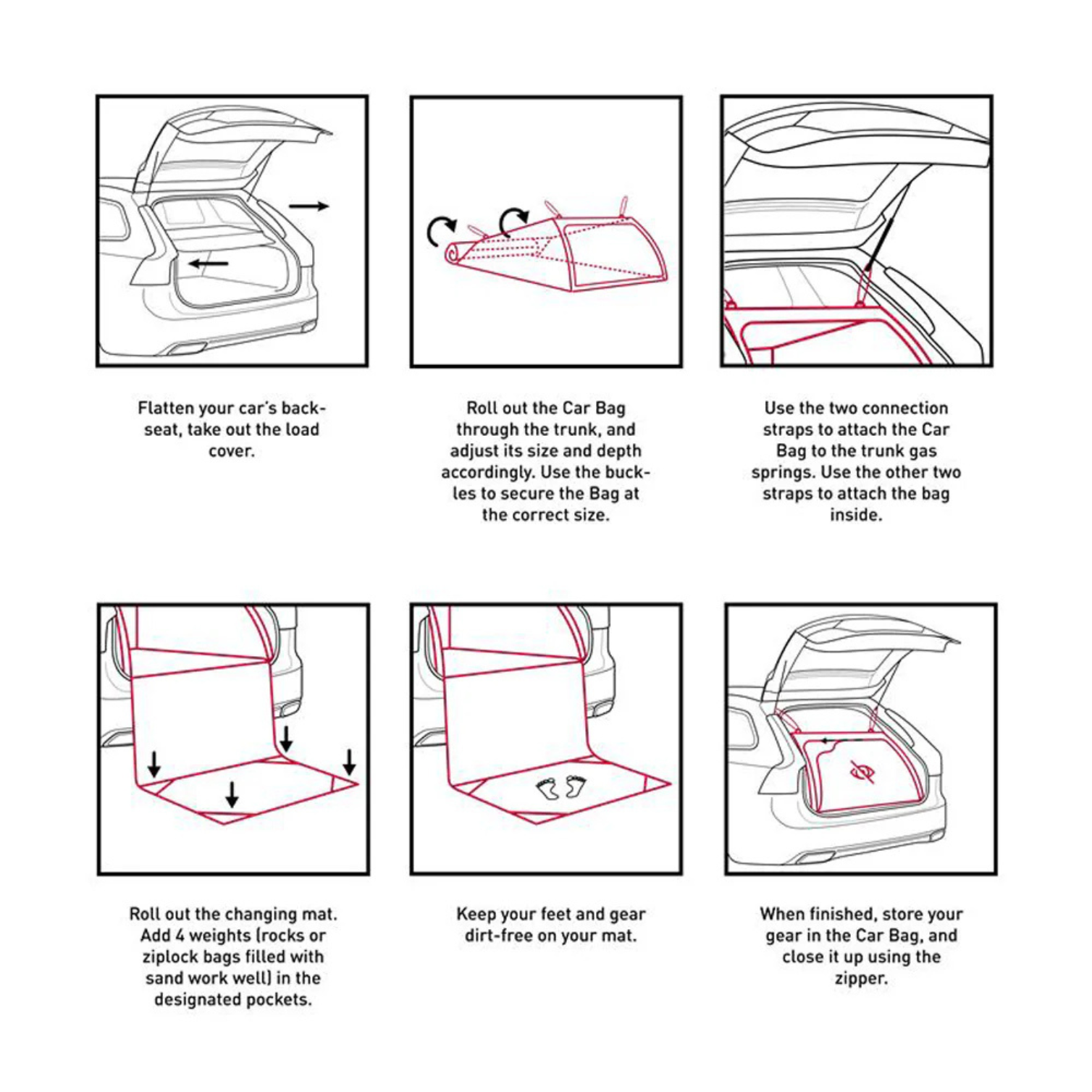 Flatten your car's backseat, take out the load cover.

Roll out the Car Bag through the trunk, and adjust its size and depth accordingly. Use the buckles to secure the Bag at the correct size.

Use the two connection straps to attach the Car Bag to the trunk gas springs. Use the other two straps to attach the bag inside.

Roll out the changing mat. Add 4 weights (rocks or ziplock bags filled with sand work well) in the designated pockets.

Keep your feet and gear dirt-free on your mat.

When finished, store your gear in the Car Bag, and close it up using the zipper.